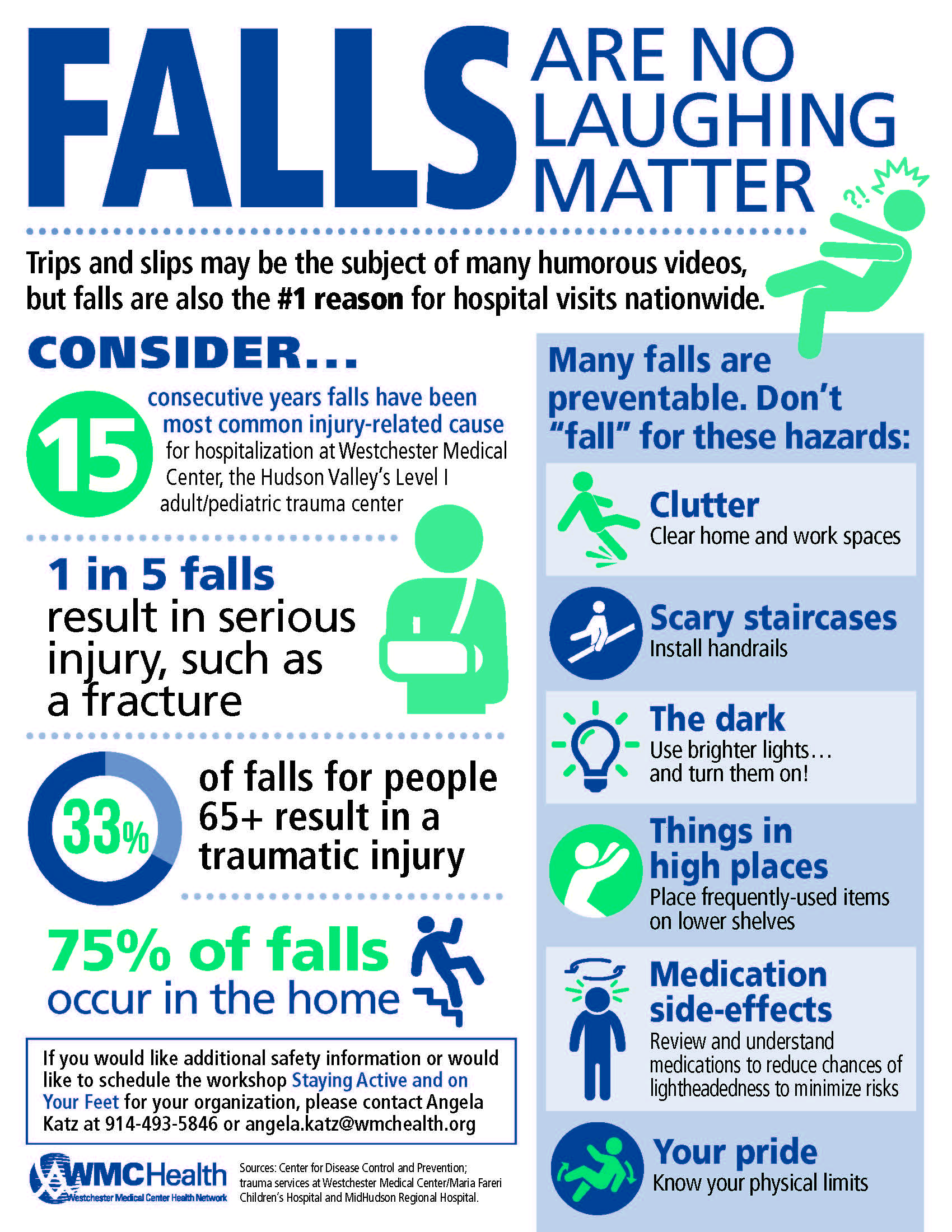 FALLS ARE NO LAUGHING MATTER

?!

Trips and slips may be the subject of many humorous videos, but falls are also the #1 reason for hospital visits nationwide.

CONSIDER...

15 consecutive years falls have been most common injury-related cause for hospitalization at Westchester Medical Center, the Hudson Valley's Level I adult/pediatric trauma center

1 in 5 falls result in serious injury, such as a fracture

33% of falls for people 65+ result in a traumatic injury

75% of falls occur in the home

If you would like additional safety information or would like to schedule the workshop Staying Active and on Your Feet for your organization, please contact Angela Katz at 914-493-5846 or angela.katz@wmchealth.org

WMCHealth
Westchester Medical Center Health Network

Sources: Center for Disease Control and Prevention; trauma services at Westchester Medical Center/Maria Fareri Children's Hospital and MidHudson Regional Hospital.

Many falls are preventable. Don't "fall" for these hazards:

Clutter
Clear home and work spaces

Scary staircases
Install handrails

The dark
Use brighter lights… and turn them on!

Things in high places
Place frequently-used items on lower shelves

Medication side-effects
Review and understand medications to reduce chances of lightheadedness to minimize risks

Your pride
Know your physical limits